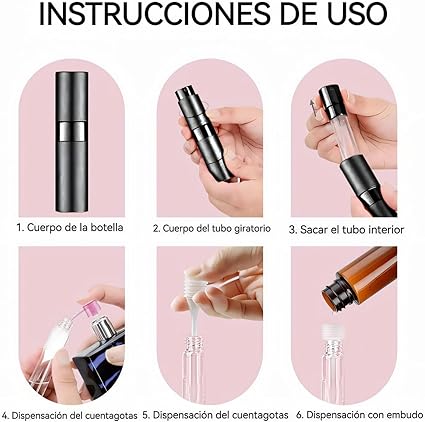 INSTRUCCIONES DE USO

1. Cuerpo de la botella

2. Cuerpo del tubo giratorio

3. Sacar el tubo interior

4. Dispensación del cuentagotas

5. Dispensación del cuentagotas

6. Dispensación con embudo