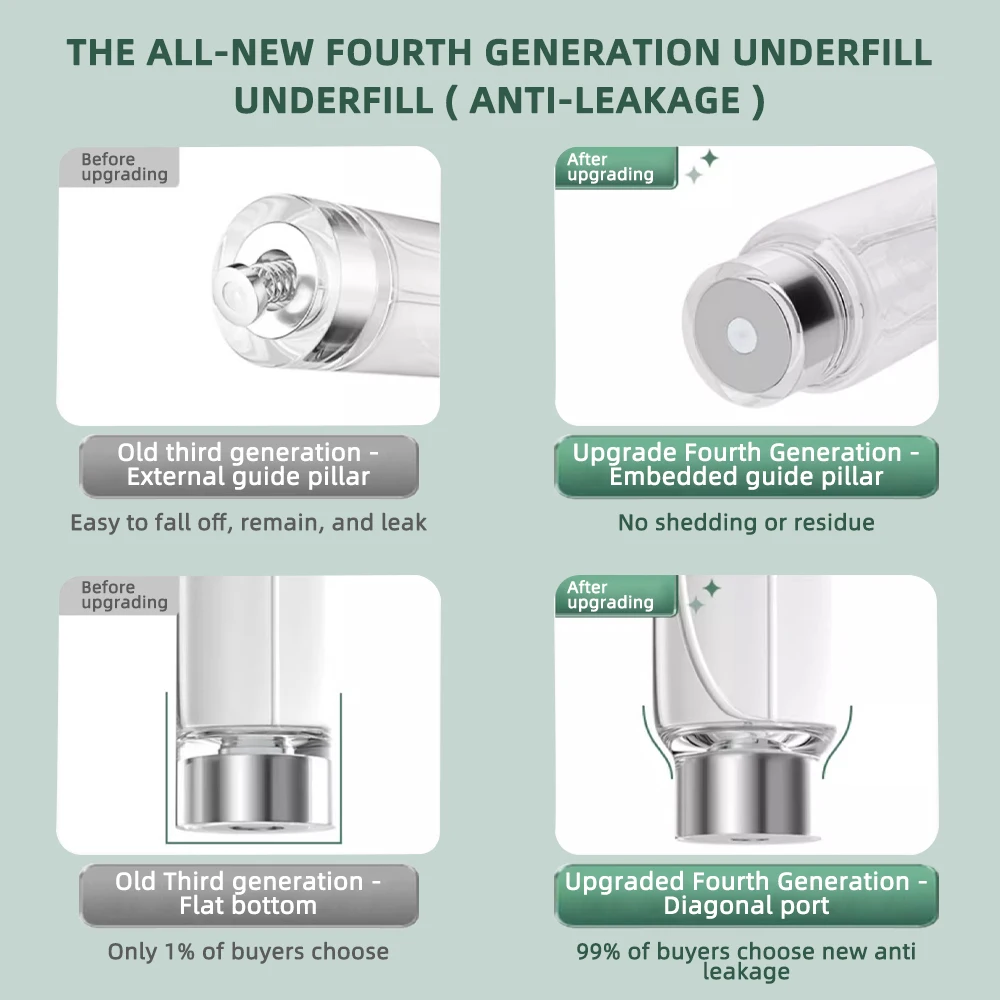 THE ALL-NEW FOURTH GENERATION UNDERFILL UNDERFILL ( ANTI-LEAKAGE )

Before upgrading

Old third generation - External guide pillar

Easy to fall off, remain, and leak

After upgrading

Upgrade Fourth Generation - Embedded guide pillar

No shedding or residue

Before upgrading

Old Third generation - Flat bottom

Only 1% of buyers choose

After upgrading

Upgraded Fourth Generation - Diagonal port

99% of buyers choose new anti leakage